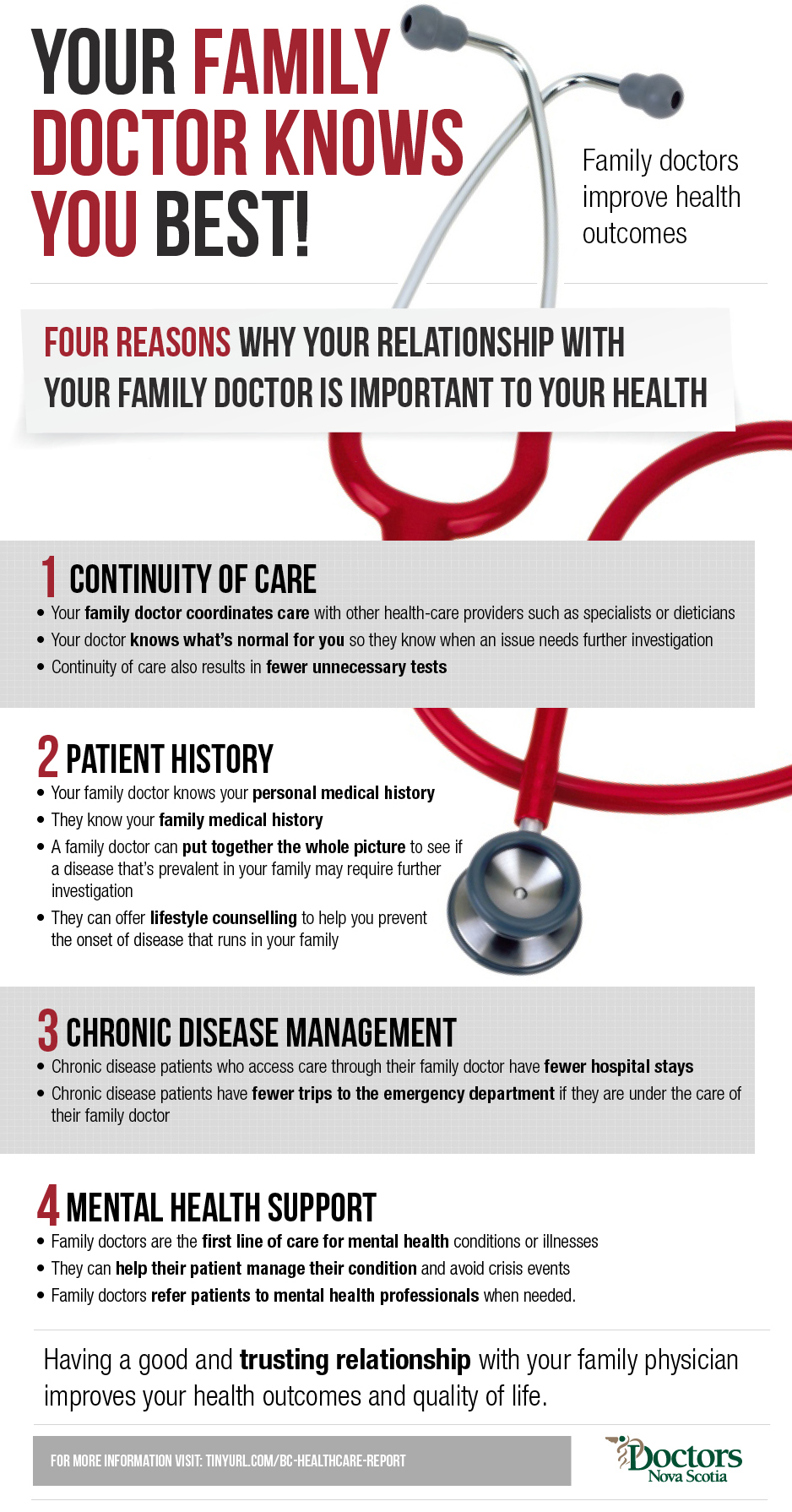 YOUR FAMILY DOCTOR KNOWS YOU BEST!

Family doctors improve health outcomes

FOUR REASONS WHY YOUR RELATIONSHIP WITH YOUR FAMILY DOCTOR IS IMPORTANT TO YOUR HEALTH

1 CONTINUITY OF CARE

• Your family doctor coordinates care with other health-care providers such as specialists or dieticians
• Your doctor knows what's normal for you so they know when an issue needs further investigation
• Continuity of care also results in fewer unnecessary tests

2 PATIENT HISTORY

• Your family doctor knows your personal medical history
• They know your family medical history
• A family doctor can put together the whole picture to see if a disease that's prevalent in your family may require further investigation
• They can offer lifestyle counselling to help you prevent the onset of disease that runs in your family

3 CHRONIC DISEASE MANAGEMENT

• Chronic disease patients who access care through their family doctor have fewer hospital stays
• Chronic disease patients have fewer trips to the emergency department if they are under the care of their family doctor

4 MENTAL HEALTH SUPPORT

• Family doctors are the first line of care for mental health conditions or illnesses
• They can help their patient manage their condition and avoid crisis events
• Family doctors refer patients to mental health professionals when needed.

Having a good and trusting relationship with your family physician improves your health outcomes and quality of life.

FOR MORE INFORMATION VISIT: TINYURL.COM/BC-HEALTHCARE-REPORT

Doctors Nova Scotia